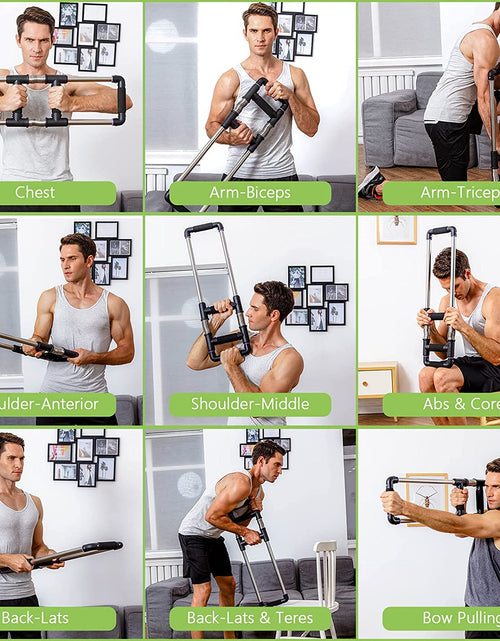 Chest

Arm-Biceps

Arm-Tricep

ulder-Anterior

Shoulder-Middle

Abs & Core

Back-Lats

Back-Lats & Teres

Bow Pulling